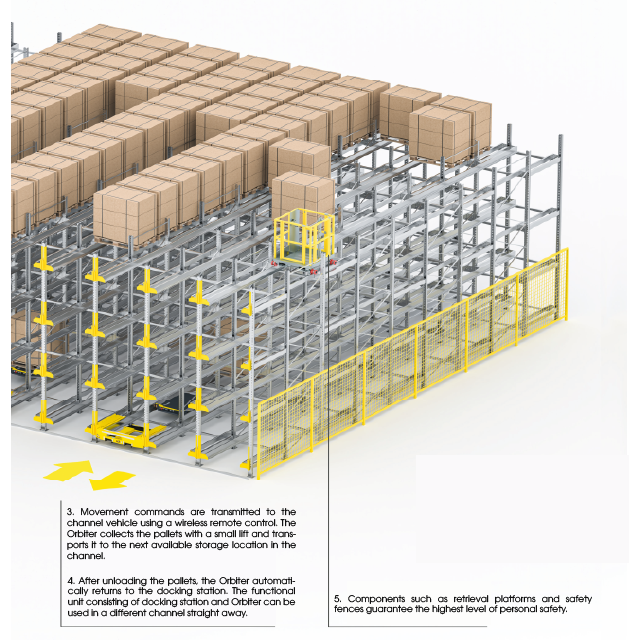 3. Movement commands are transmitted to the channel vehicle using a wireless remote control. The Orbiter collects the pallets with a small lift and transports it to the next available storage location in the channel.

4. After unloading the pallets, the Orbiter automatically returns to the docking station. The functional unit consisting of docking station and Orbiter can be used in a different channel straight away.

5. Components such as retrieval platforms and safety fences guarantee the highest level of personal safety.